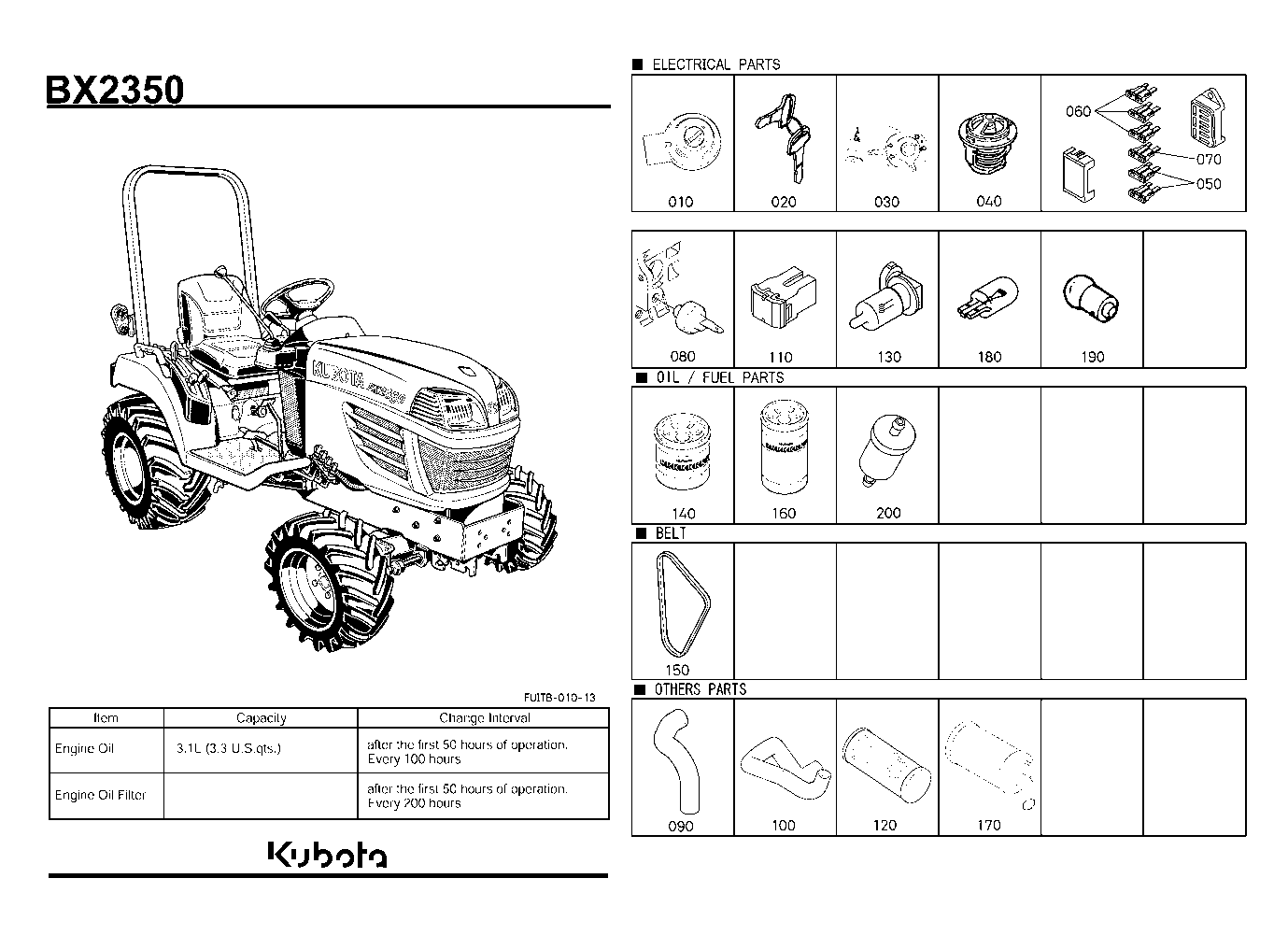 BX2350

KUBOTA BX2350

FUITB-010-13

| Item | Capacity | Change Interval |
|---|---|---|
| Engine Oil | 3.1L (3.3 U.S.qts.) | after the first 50 hours of operation. Every 100 hours |
| Engine Oil Filter | | after the first 50 hours of operation. Every 200 hours |

Kubota

■ ELECTRICAL PARTS

010 020 030 040 060 070 050

080 110 130 180 190

■ OIL / FUEL PARTS

140 160 200

■ BELT

150

■ OTHERS PARTS

090 100 120 170